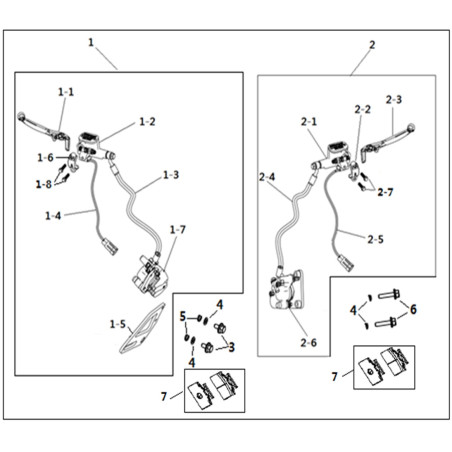 1
1-1
1-2
1-6
1-8
1-3
1-4
1-7
1-5
5
4
3
4
7
2
2-3
2-2
2-1
2-4
2-7
2-5
2-6
4
6
7