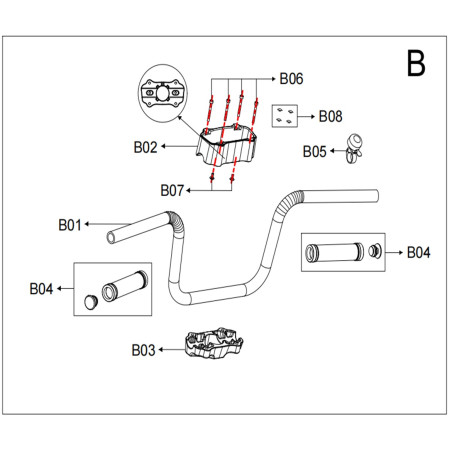 B

B06

B08

B02

B05

B07

B01

B04

B04

B03